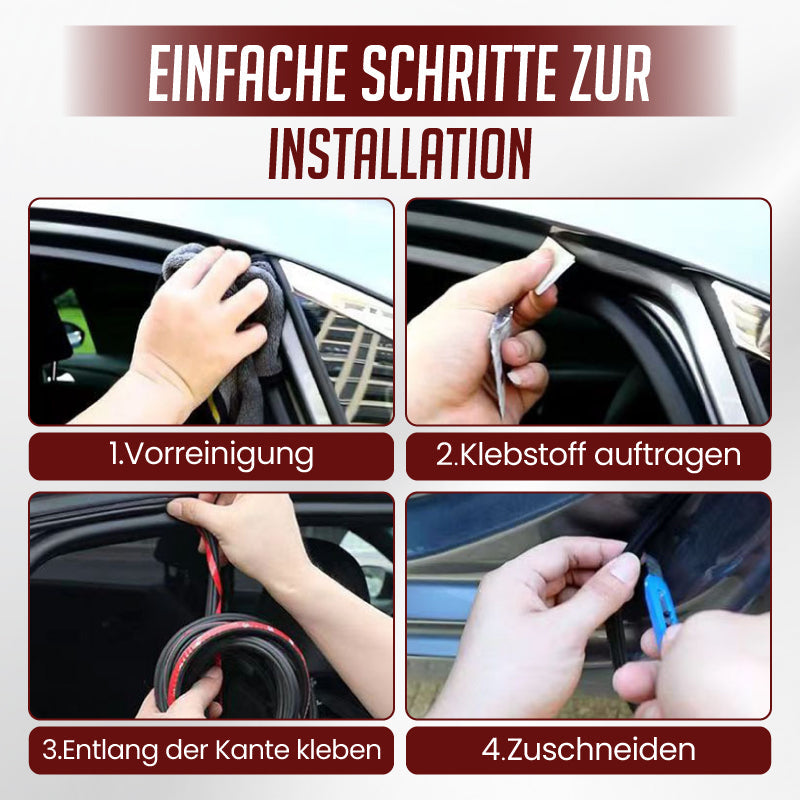 EINFACHE SCHRITTE ZUR
INSTALLATION

1.Vorreinigung

2.Klebstoff auftragen

3.Entlang der Kante kleben

4.Zuschneiden